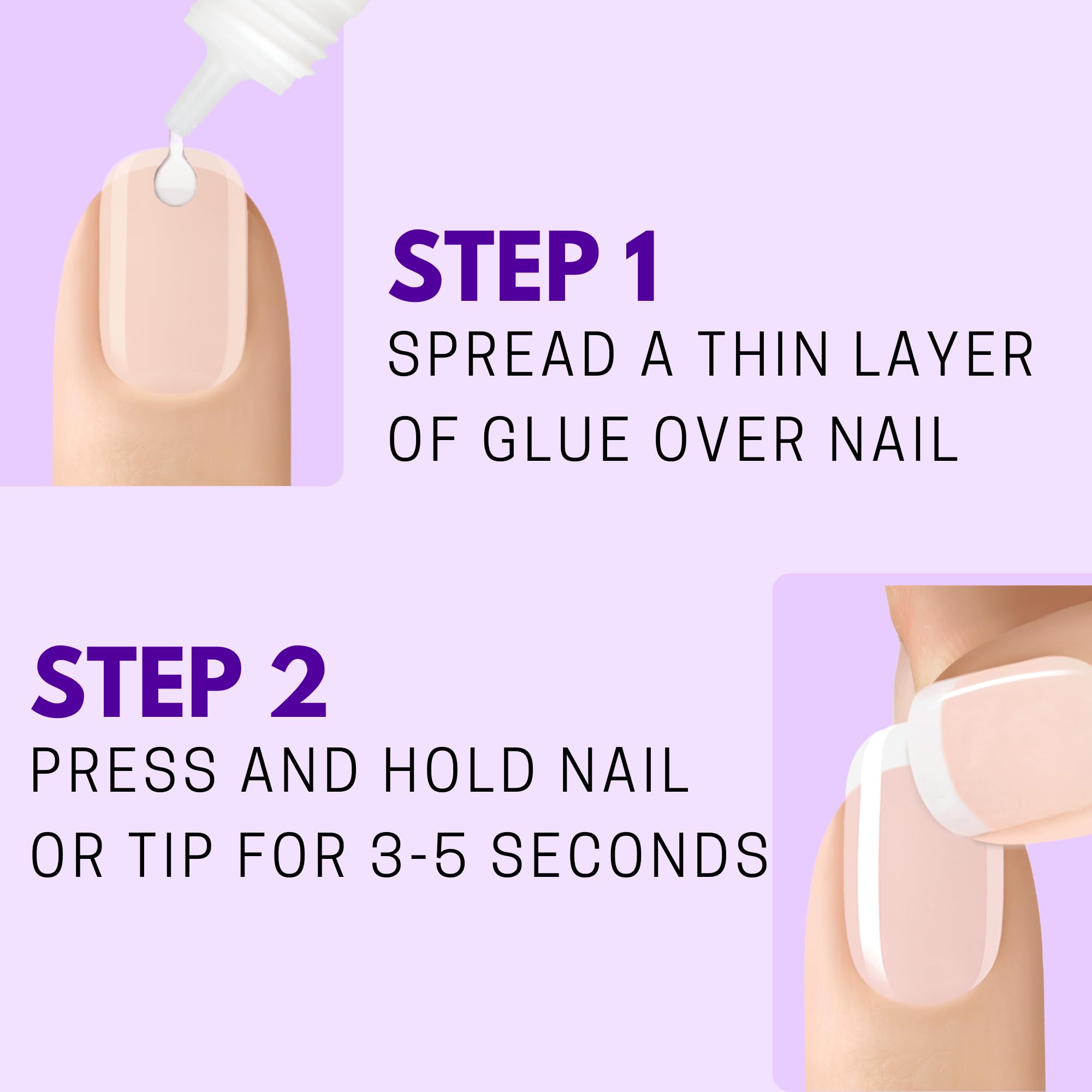 STEP 1
SPREAD A THIN LAYER OF GLUE OVER NAIL

STEP 2
PRESS AND HOLD NAIL OR TIP FOR 3-5 SECONDS